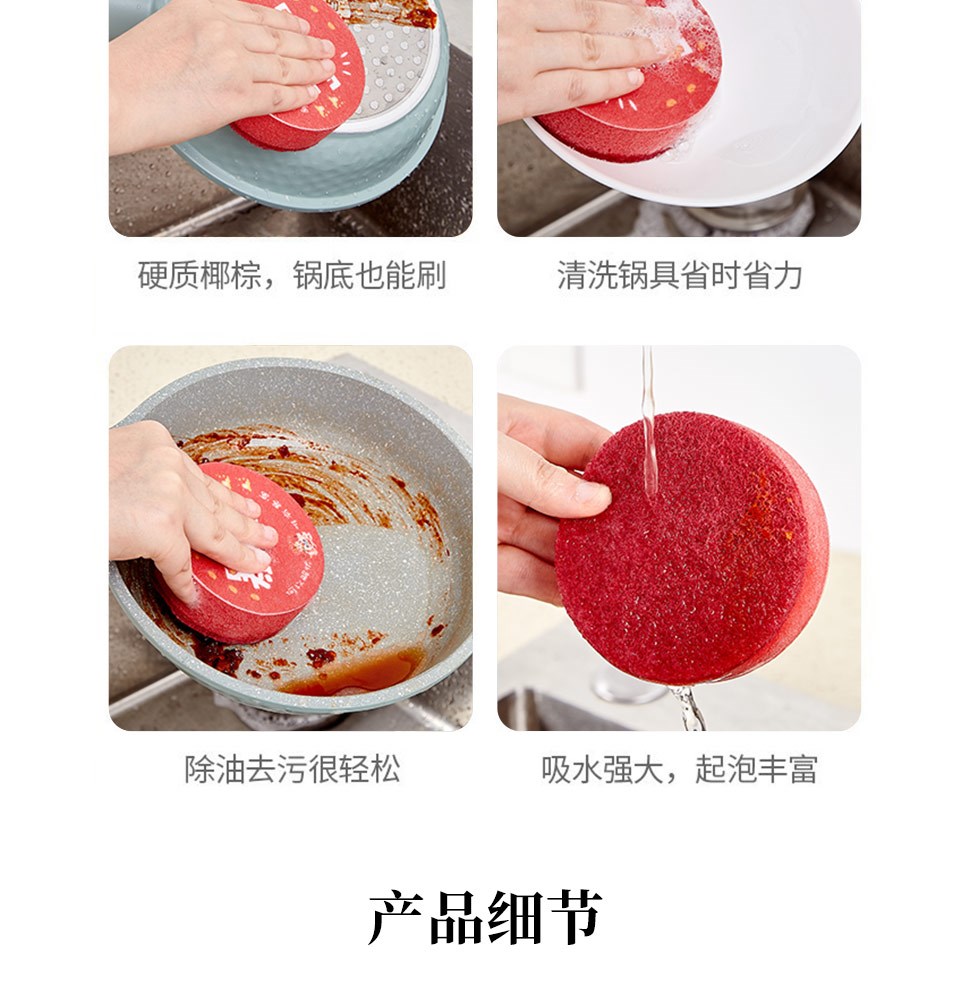 硬质椰棕，锅底也能刷

清洗锅具省时省力

除油去污很轻松

吸水强大，起泡丰富

产品细节