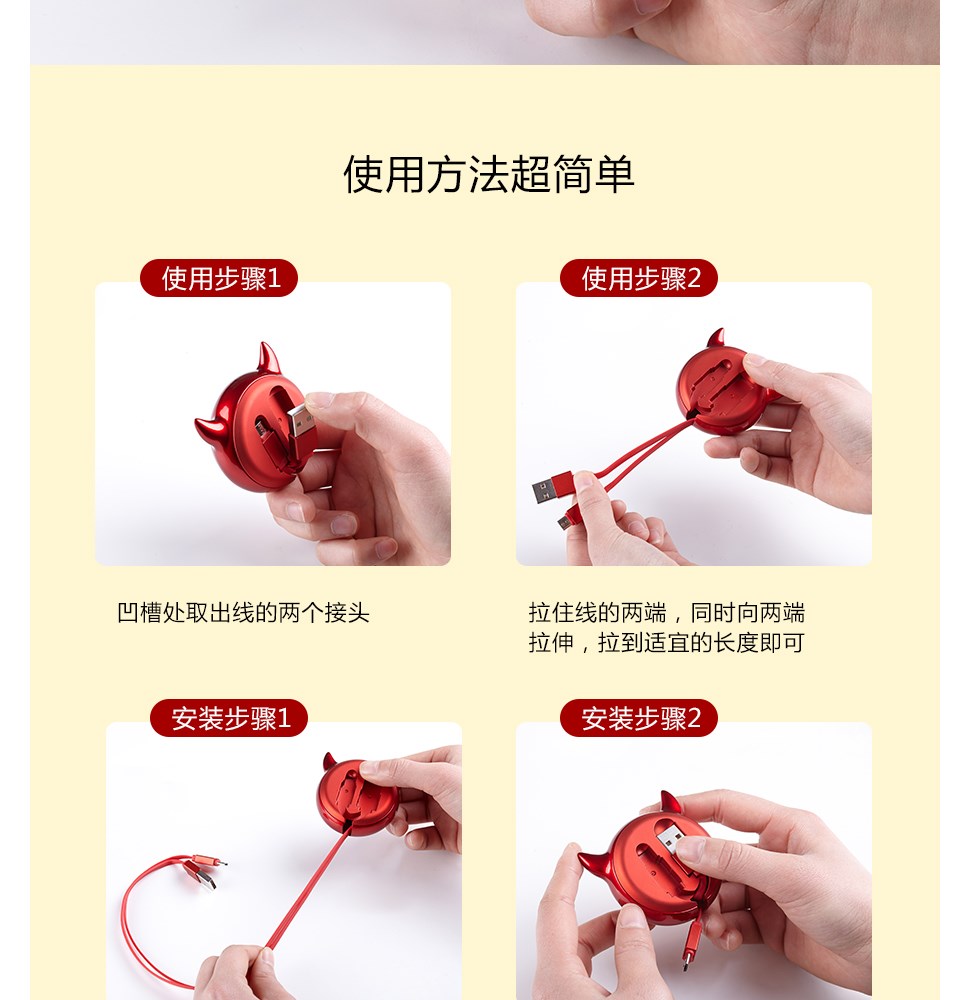 使用方法超简单

使用步骤1

凹槽处取出线的两个接头

使用步骤2

拉住线的两端，同时向两端拉伸，拉到适宜的长度即可

安装步骤1

安装步骤2